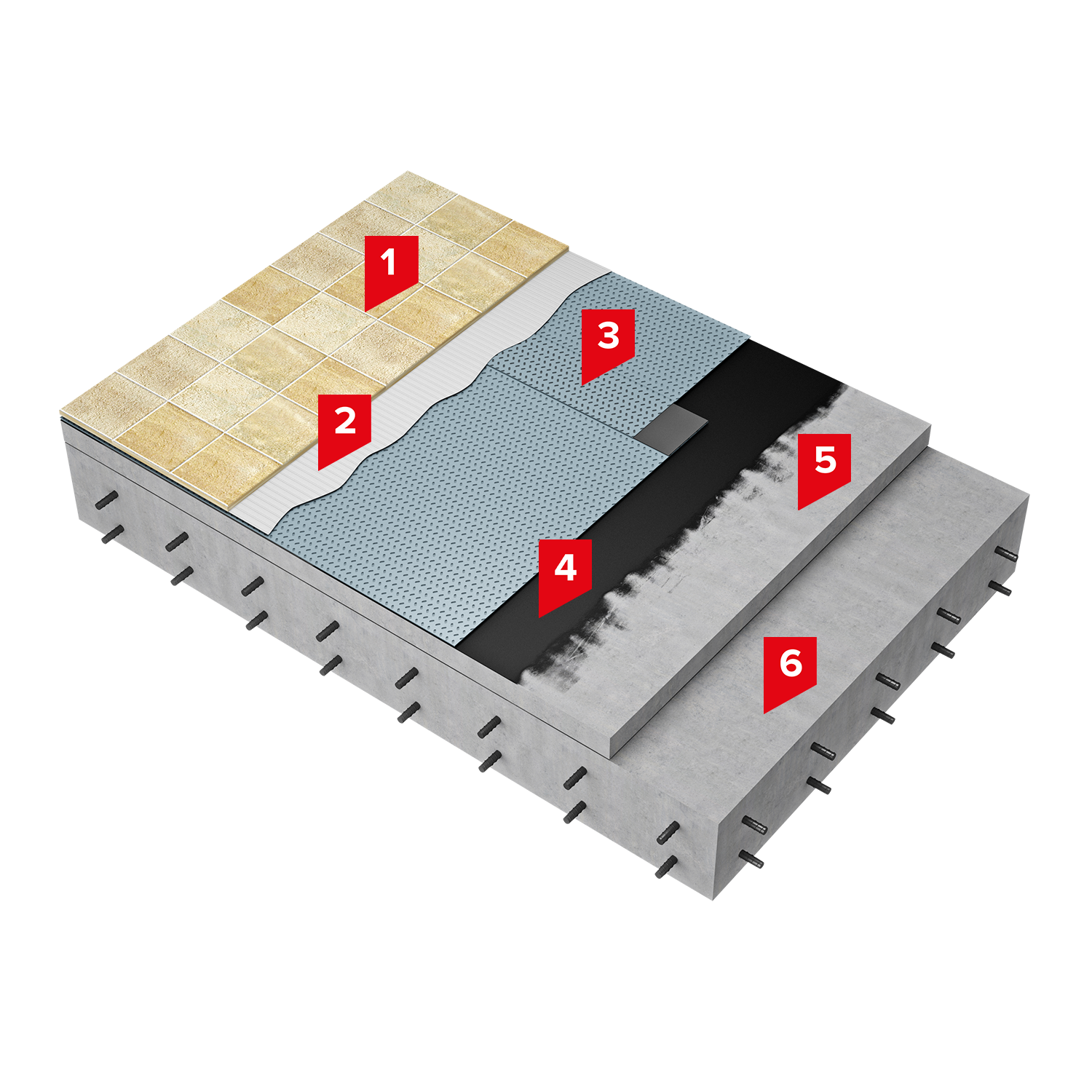 1
2
3
4
5
6