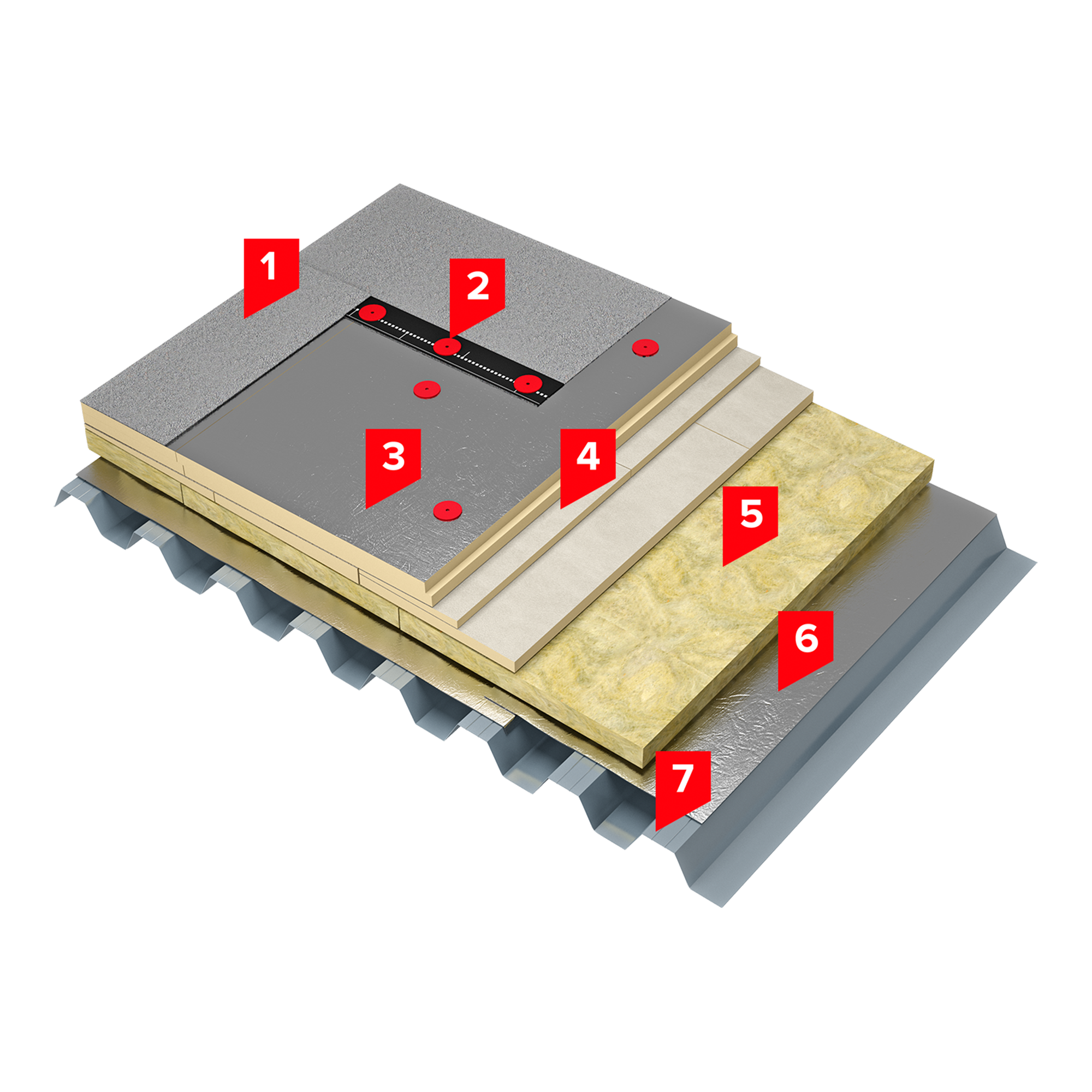 1
2
3
4
5
6
7