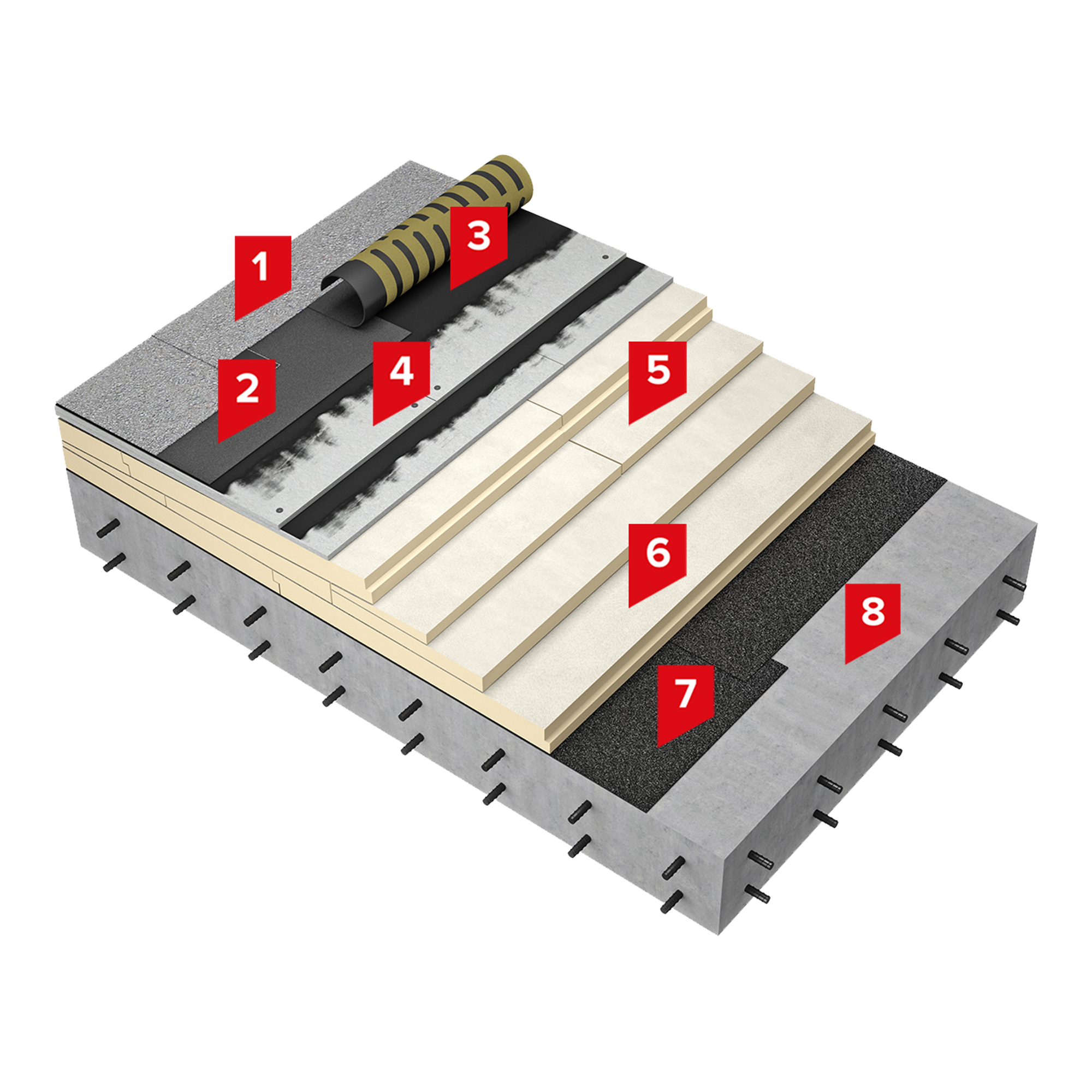 1
3
2
4
5
6
8
7