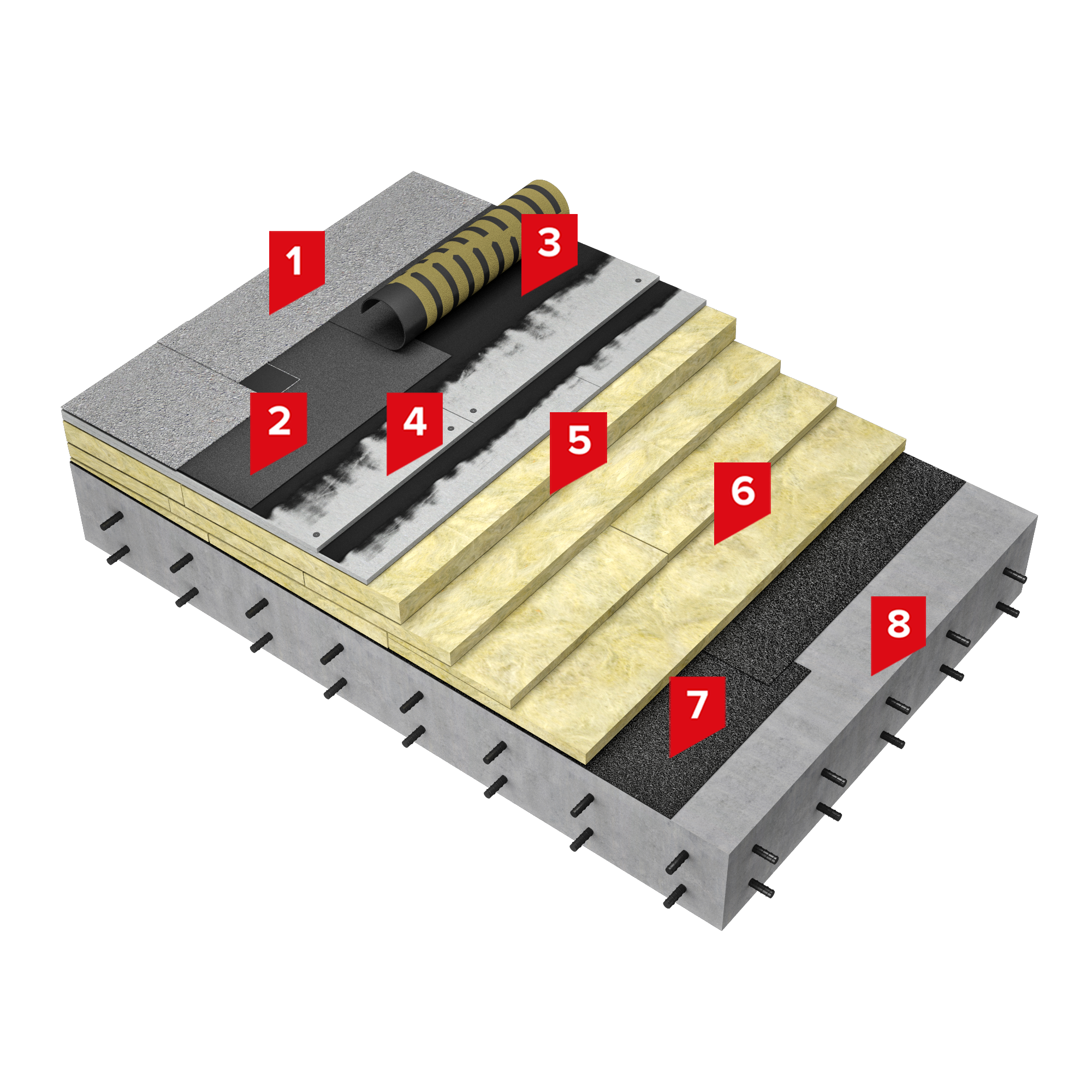 1
3
2
4
5
6
7
8