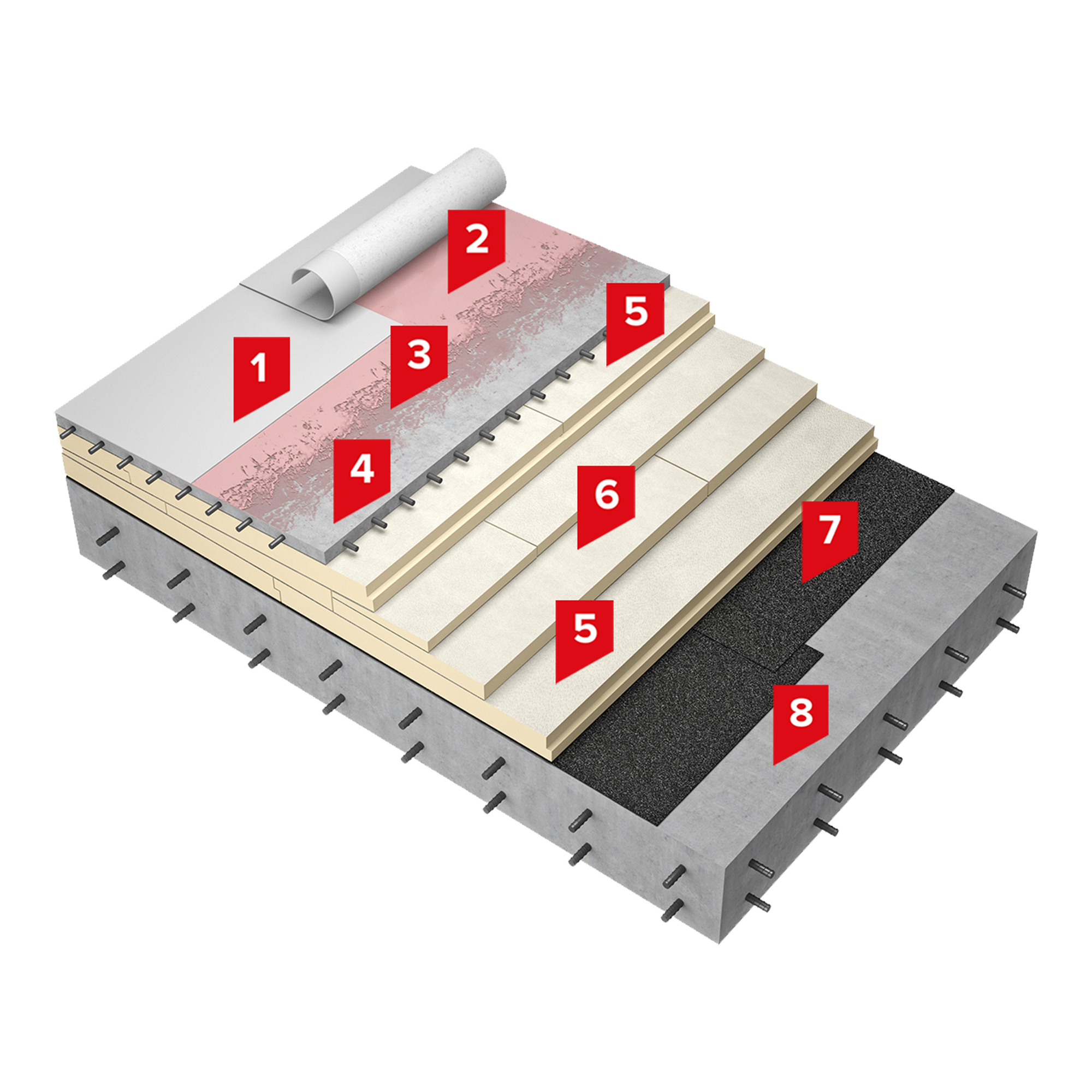 2
5
1
3
4
6
7
5
8