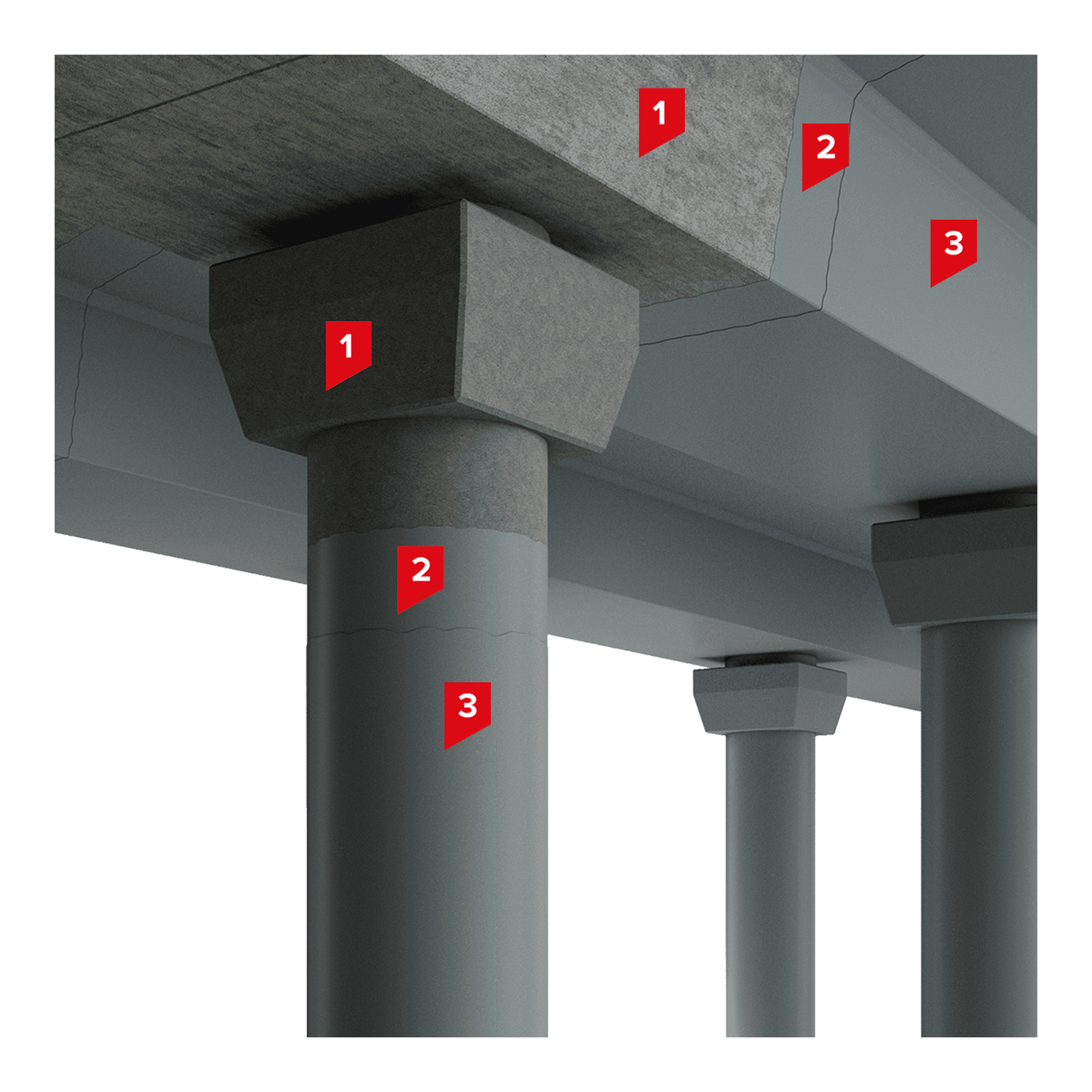 1
2
3
1
2
3