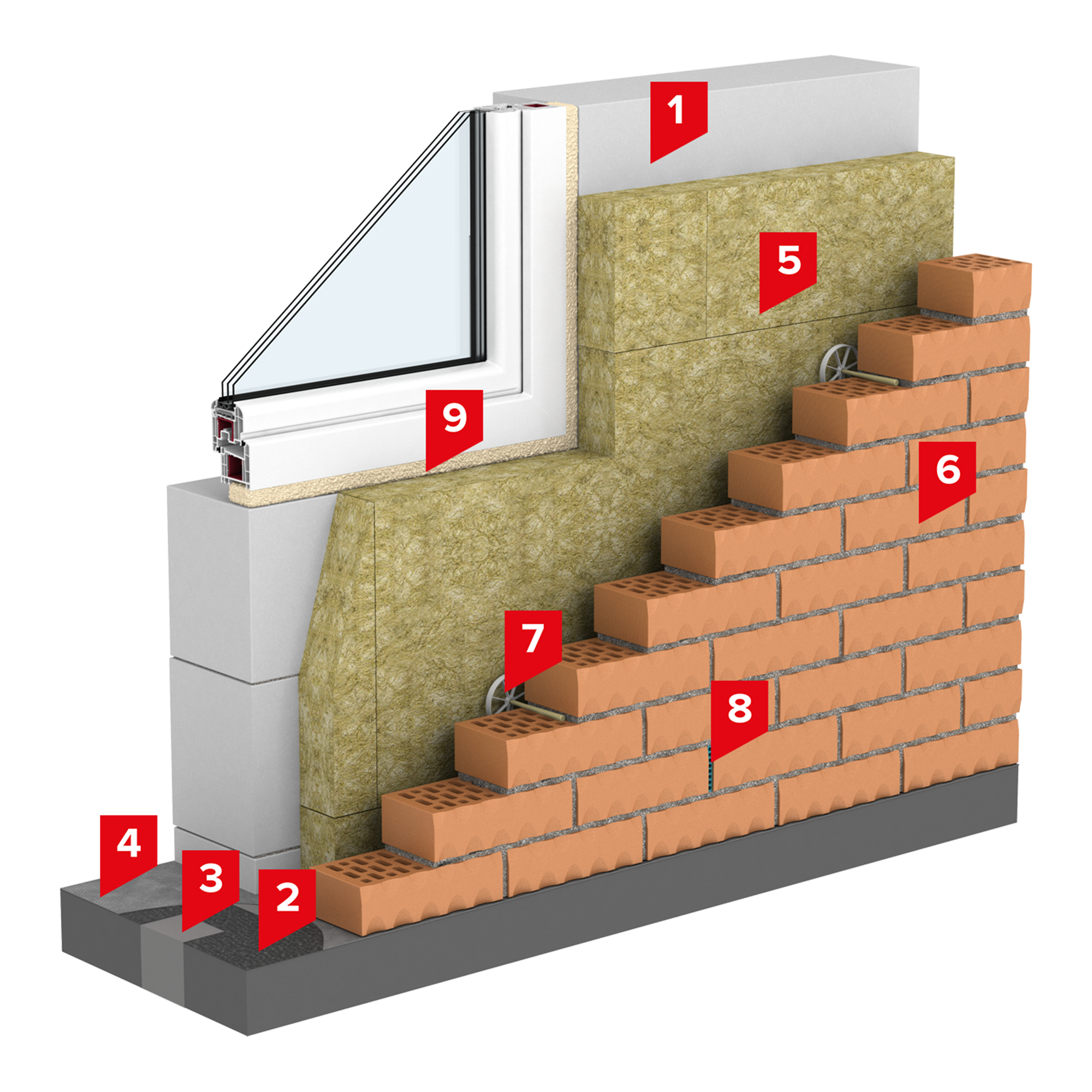 1

5

9

6

7

8

4

3

2