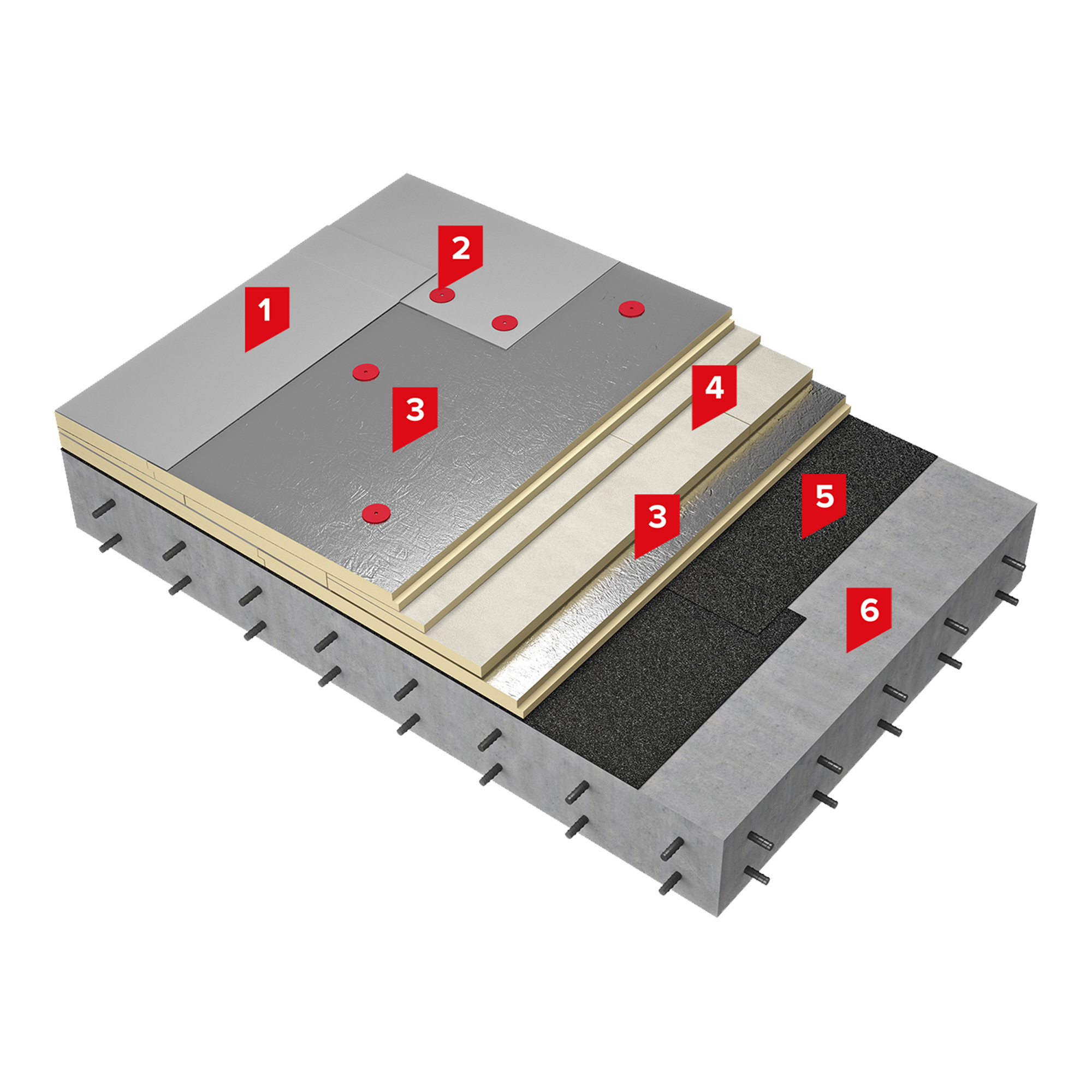 2
1
3
4
3
5
6