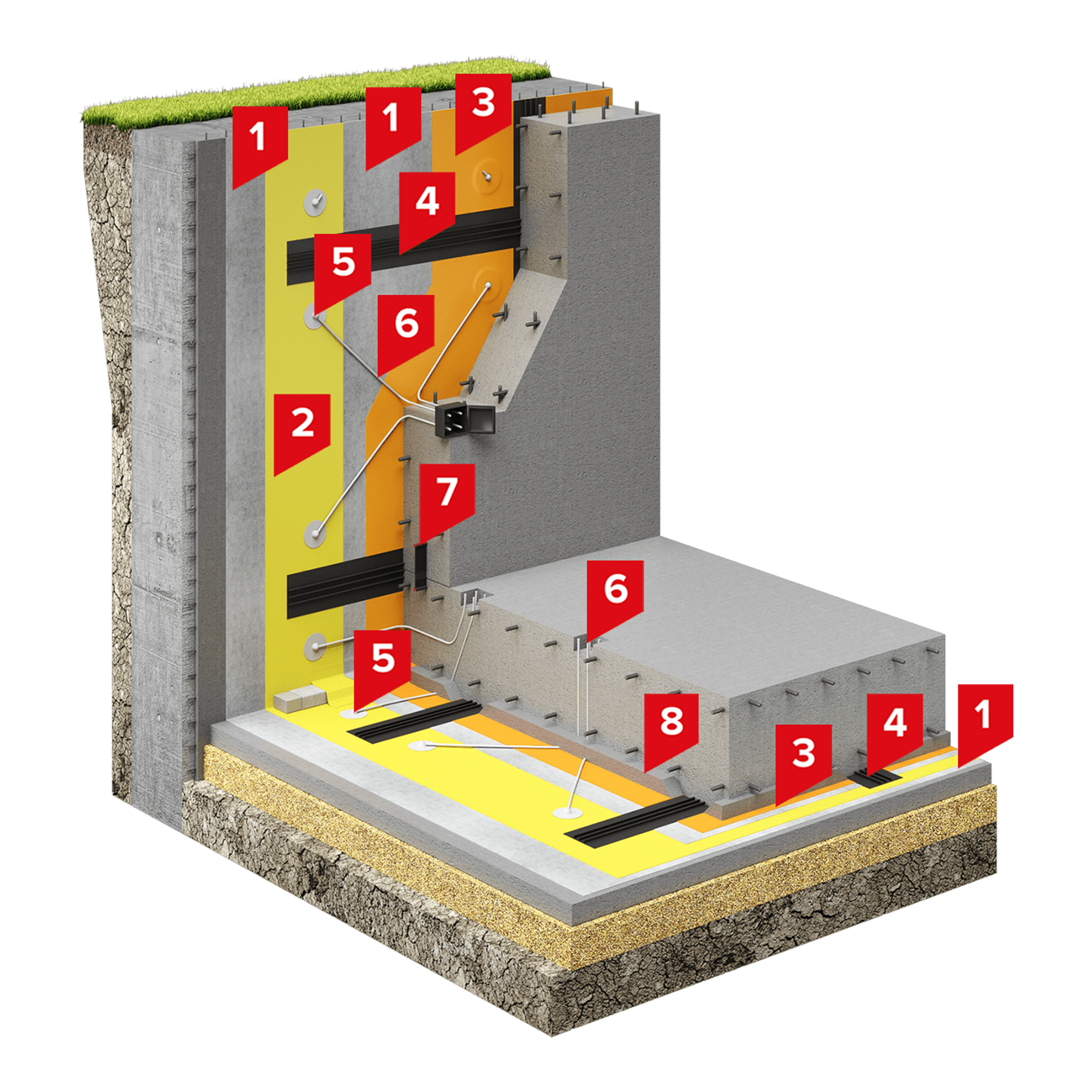 1
1
3
4
5
6
2
7
6
5
8
3
4
1