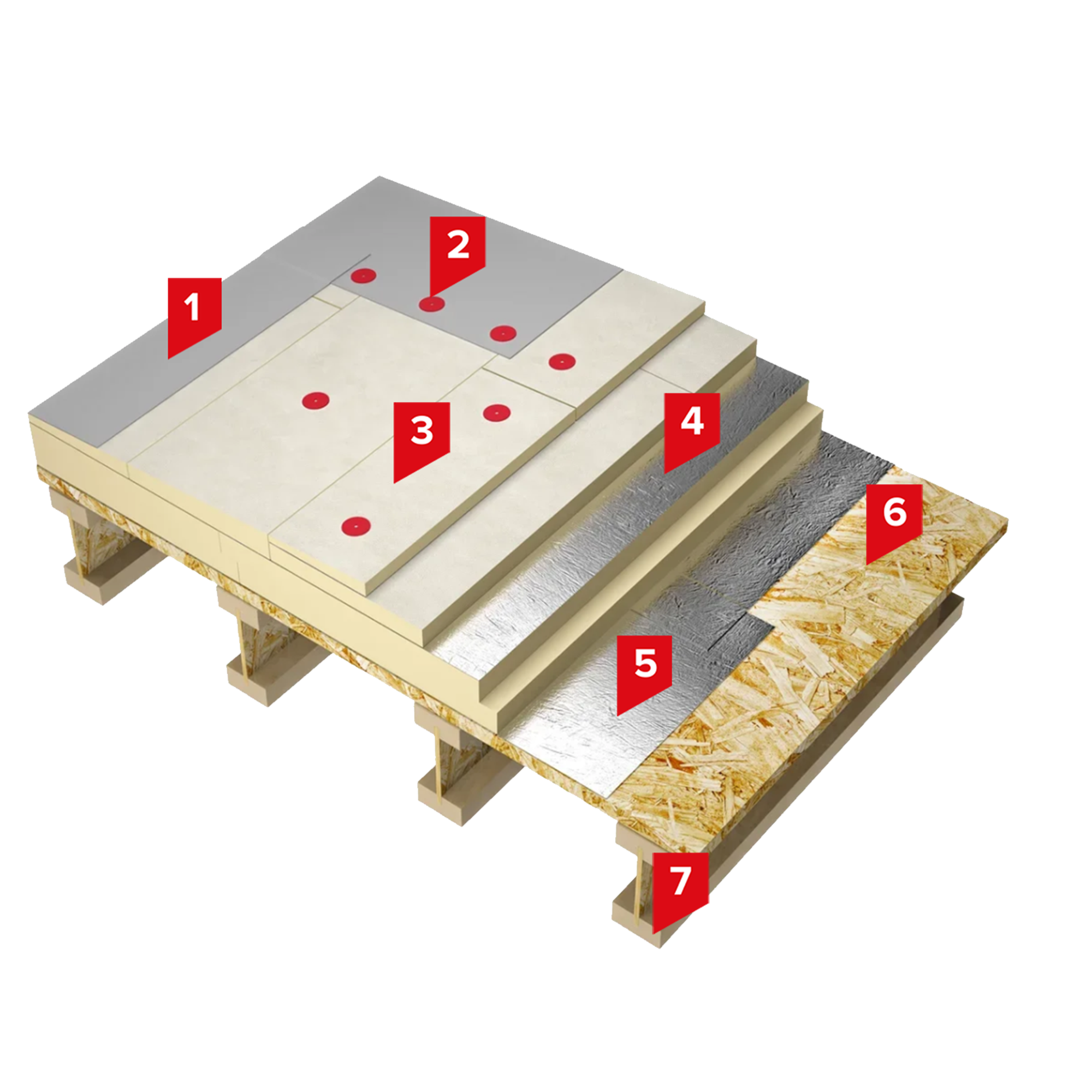 1
2
3
4
5
6
7