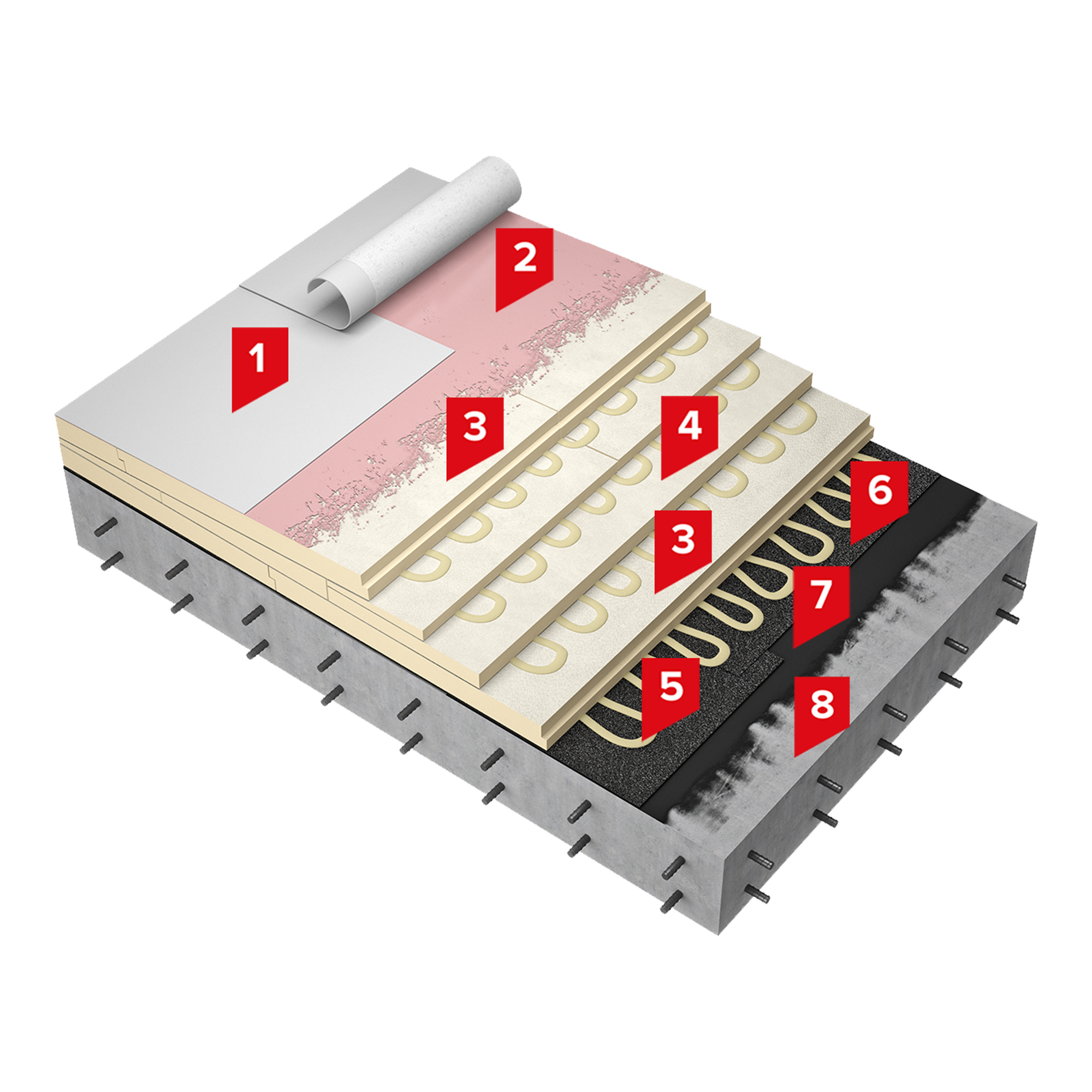 2
1
3
4
6
3
7
5
8