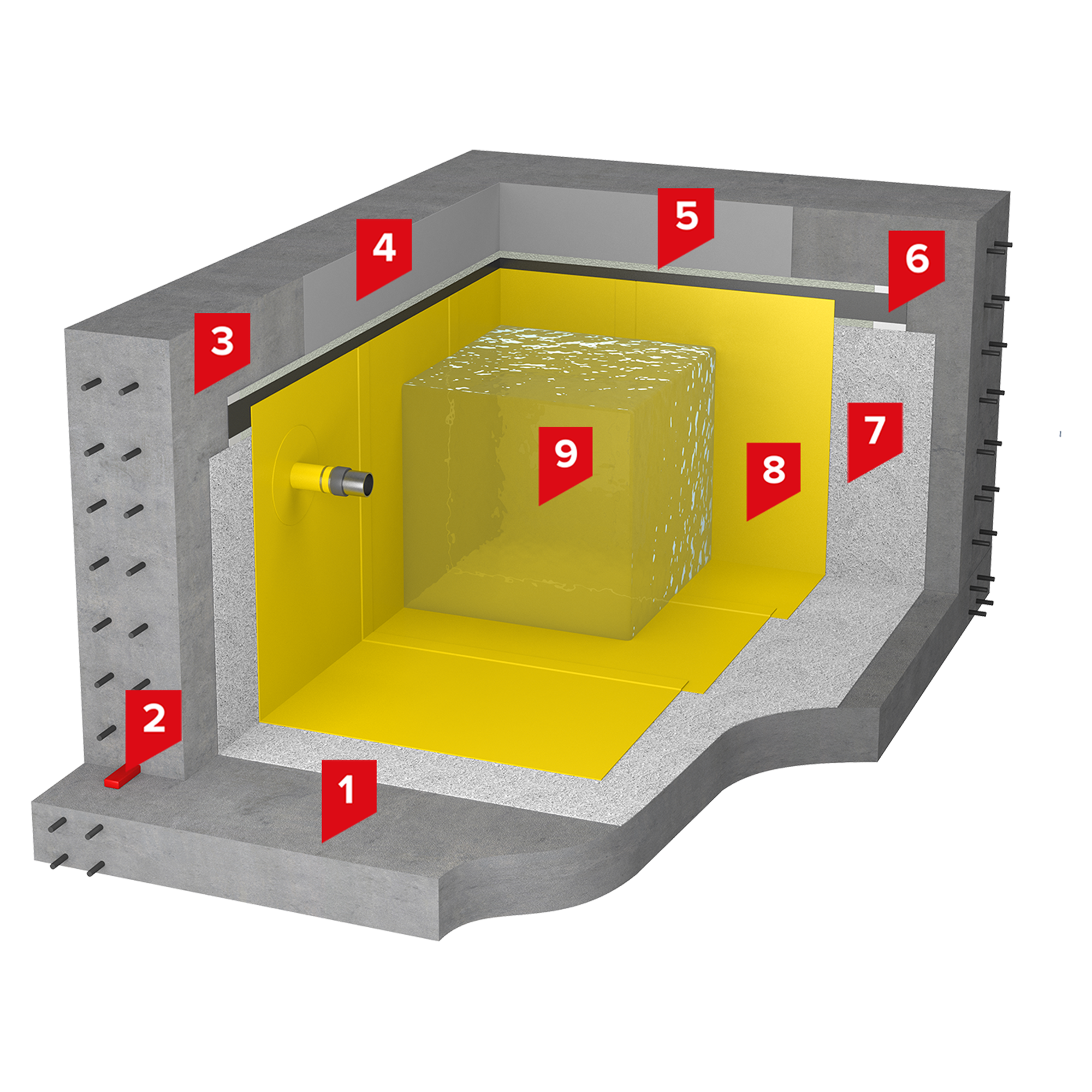 5
4
6
3
7
9
8
2
1