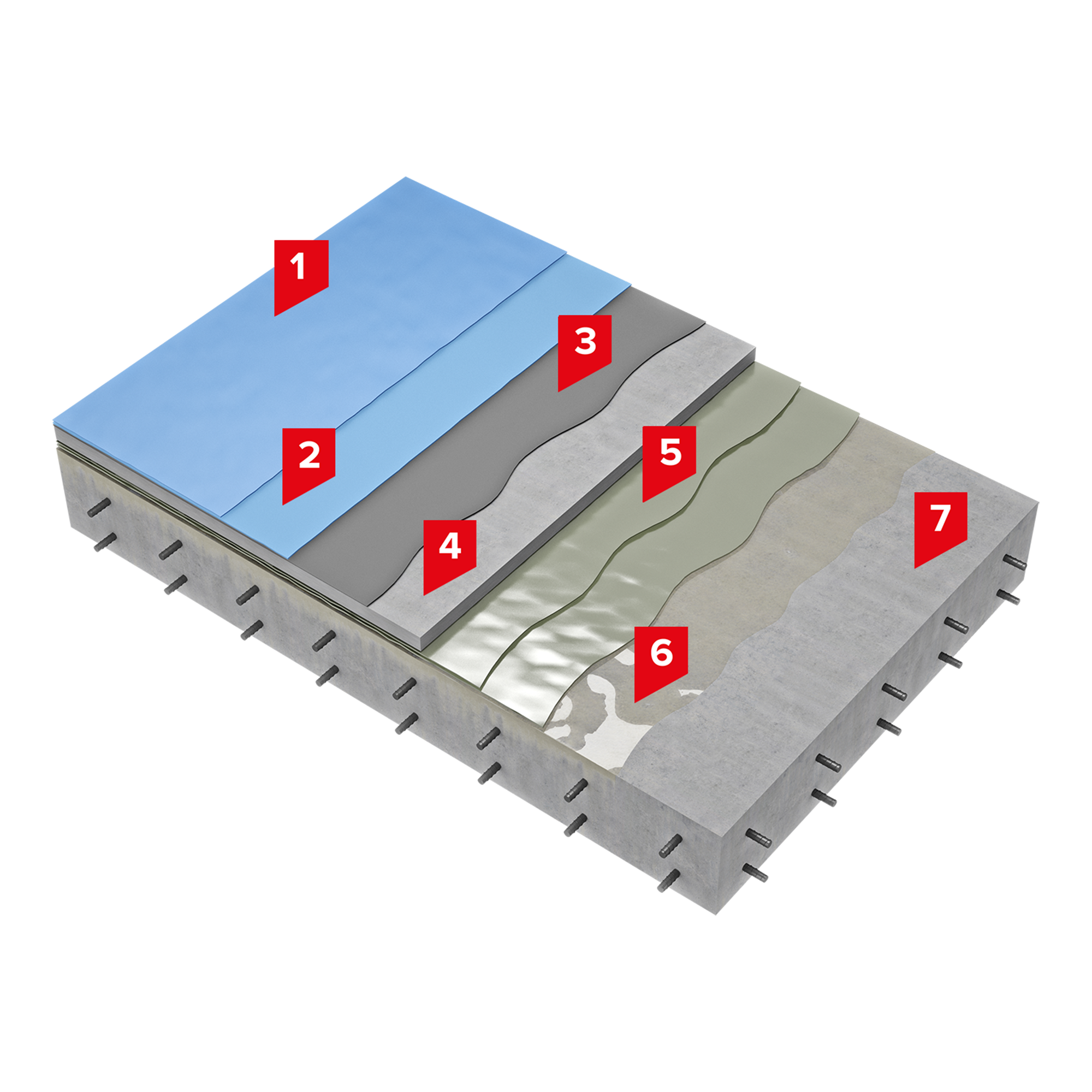 1
2
3
4
5
6
7